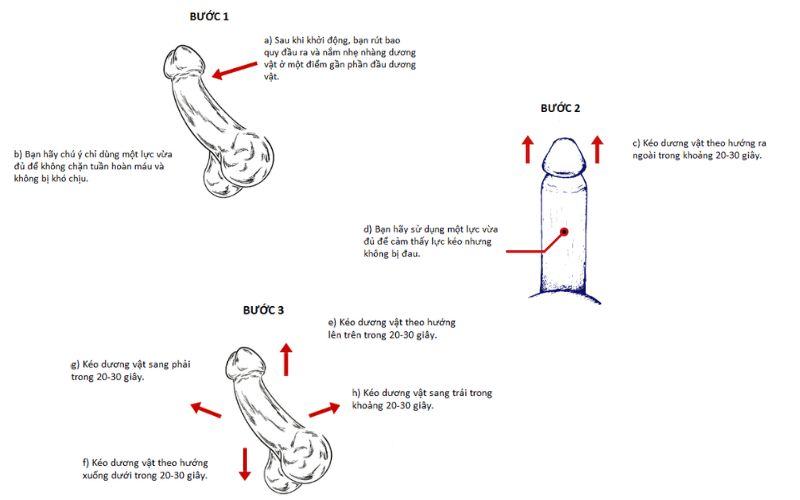 BƯỚC 1

a) Sau khi khởi động, bạn rút bao quy đầu ra và nắm nhẹ nhàng dương vật ở một điểm gần phần đầu dương vật.

b) Bạn hãy chú ý chỉ dùng một lực vừa đủ để không chặn tuần hoàn máu và không bị khó chịu.

BƯỚC 2

c) Kéo dương vật theo hướng ra ngoài trong khoảng 20-30 giây.

d) Bạn hãy sử dụng một lực vừa đủ để cảm thấy lực kéo nhưng không bị đau.

BƯỚC 3

e) Kéo dương vật theo hướng lên trên trong 20-30 giây.

g) Kéo dương vật sang phải trong 20-30 giây.

h) Kéo dương vật sang trái trong khoảng 20-30 giây.

f) Kéo dương vật theo hướng xuống dưới trong 20-30 giây.