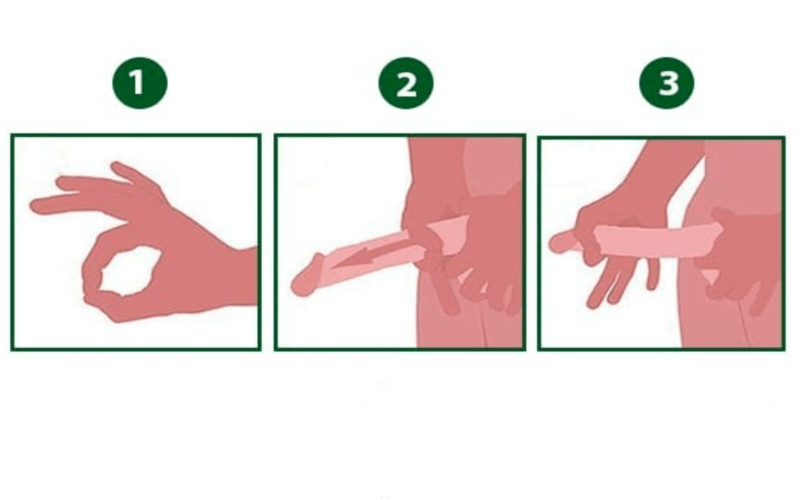 1

2

3